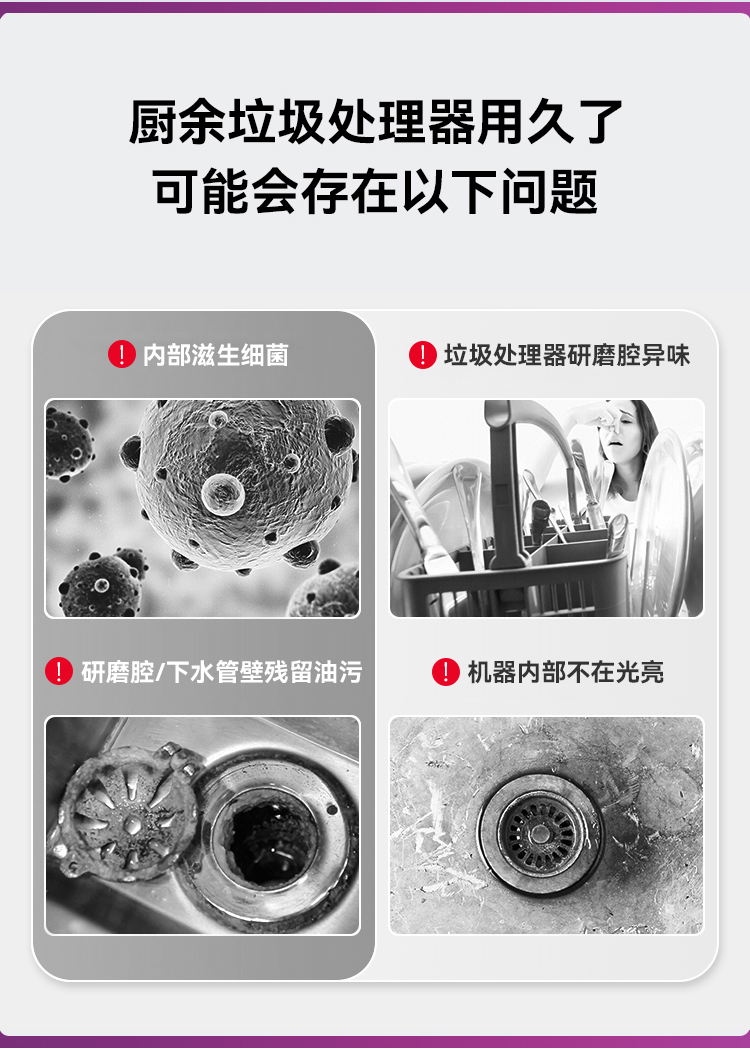 厨余垃圾处理器用久了
可能会存在以下问题

! 内部滋生细菌

! 垃圾处理器研磨腔异味

! 研磨腔/下水管壁残留油污

! 机器内部不在光亮